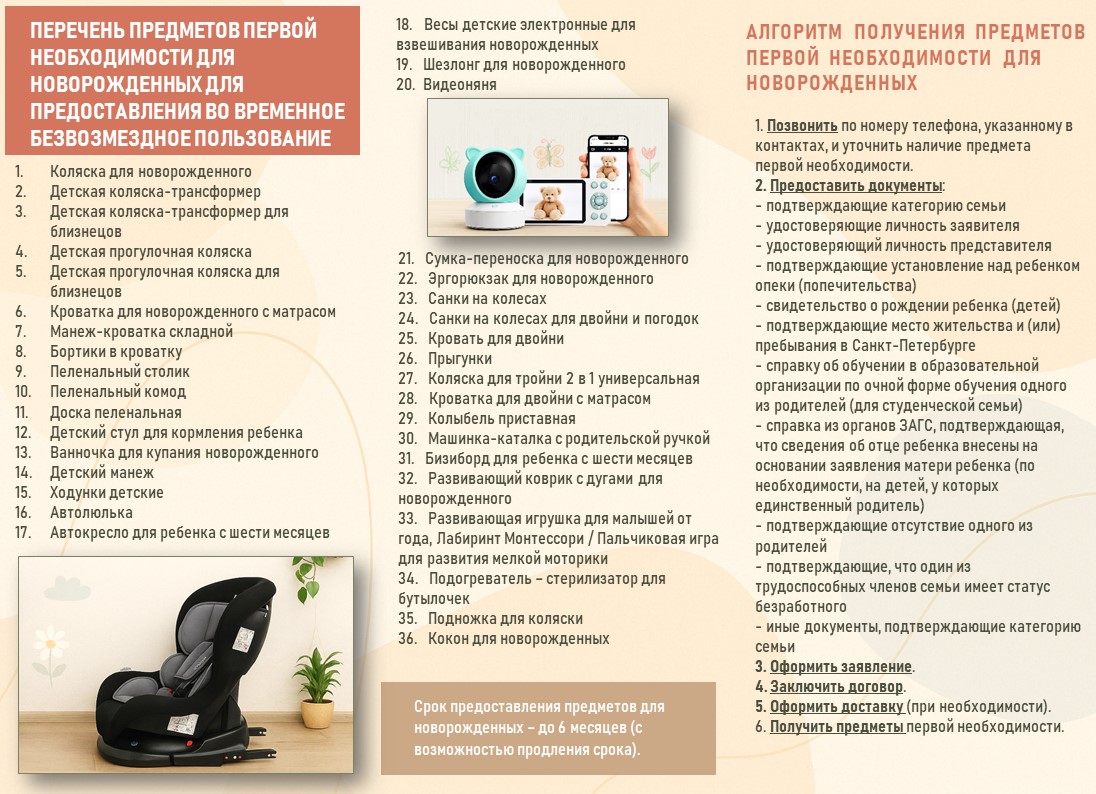 ПЕРЕЧЕНЬ ПРЕДМЕТОВ ПЕРВОЙ НЕОБХОДИМОСТИ ДЛЯ НОВОРОЖДЕННЫХ ДЛЯ ПРЕДОСТАВЛЕНИЯ ВО ВРЕМЕННОЕ БЕЗВОЗМЕЗДНОЕ ПОЛЬЗОВАНИЕ

1. Коляска для новорожденного
2. Детская коляска-трансформер
3. Детская коляска-трансформер для близнецов
4. Детская прогулочная коляска
5. Детская прогулочная коляска для близнецов
6. Кроватка для новорожденного с матрасом
7. Манеж-кроватка складной
8. Бортики в кроватку
9. Пеленальный столик
10. Пеленальный комод
11. Доска пеленальная
12. Детский стул для кормления ребенка
13. Ванночка для купания новорожденного
14. Детский манеж
15. Ходунки детские
16. Автолюлька
17. Автокресло для ребенка с шести месяцев

18. Весы детские электронные для взвешивания новорожденных
19. Шезлонг для новорожденного
20. Видеоняня

21. Сумка-переноска для новорожденного
22. Эргорюкзак для новорожденного
23. Санки на колесах
24. Санки на колесах для двойни и погодок
25. Кровать для двойни
26. Прыгунки
27. Коляска для тройни 2 в 1 универсальная
28. Кроватка для двойни с матрасом
29. Колыбель приставная
30. Машинка-каталка с родительской ручкой
31. Бизиборд для ребенка с шести месяцев
32. Развивающий коврик с дугами для новорожденного
33. Развивающая игрушка для малышей от года, Лабиринт Монтессори / Пальчиковая игра для развития мелкой моторики
34. Подогреватель – стерилизатор для бутылочек
35. Подножка для коляски
36. Кокон для новорожденных

Срок предоставления предметов для новорожденных – до 6 месяцев (с возможностью продления срока).

АЛГОРИТМ ПОЛУЧЕНИЯ ПРЕДМЕТОВ ПЕРВОЙ НЕОБХОДИМОСТИ ДЛЯ НОВОРОЖДЕННЫХ

1. Позвонить по номеру телефона, указанному в контактах, и уточнить наличие предмета первой необходимости.
2. Предоставить документы:
- подтверждающие категорию семьи
- удостоверяющие личность заявителя
- удостоверяющий личность представителя
- подтверждающие установление над ребенком опеки (попечительства)
- свидетельство о рождении ребенка (детей)
- подтверждающие место жительства и (или) пребывания в Санкт-Петербурге
- справку об обучении в образовательной организации по очной форме обучения одного из родителей (для студенческой семьи)
- справка из органов ЗАГС, подтверждающая, что сведения об отце ребенка внесены на основании заявления матери ребенка (по необходимости, на детей, у которых единственный родитель)
- подтверждающие отсутствие одного из родителей
- подтверждающие, что один из трудоспособных членов семьи имеет статус безработного
- иные документы, подтверждающие категорию семьи
3. Оформить заявление.
4. Заключить договор.
5. Оформить доставку (при необходимости).
6. Получить предметы первой необходимости.